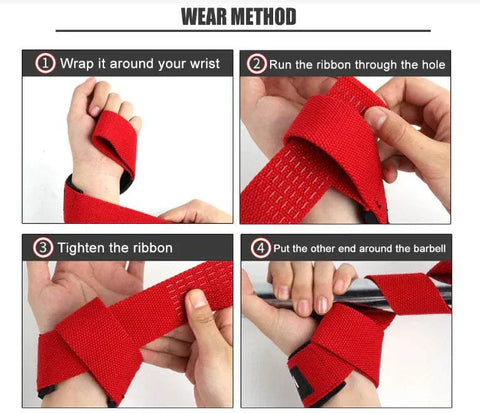 WEAR METHOD

① Wrap it around your wrist

② Run the ribbon through the hole

③ Tighten the ribbon

④ Put the other end around the barbell